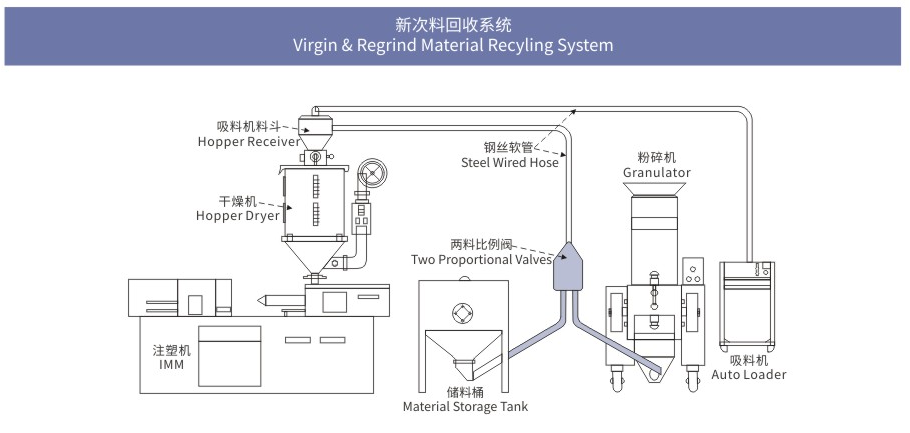 新次料回收系统
Virgin & Regrind Material Recyling System

吸料机料斗
Hopper Receiver

钢丝软管
Steel Wired Hose

粉碎机
Granulator

干燥机
Hopper Dryer

两料比例阀
Two Proportional Valves

注塑机
IMM

储料桶
Material Storage Tank

吸料机
Auto Loader