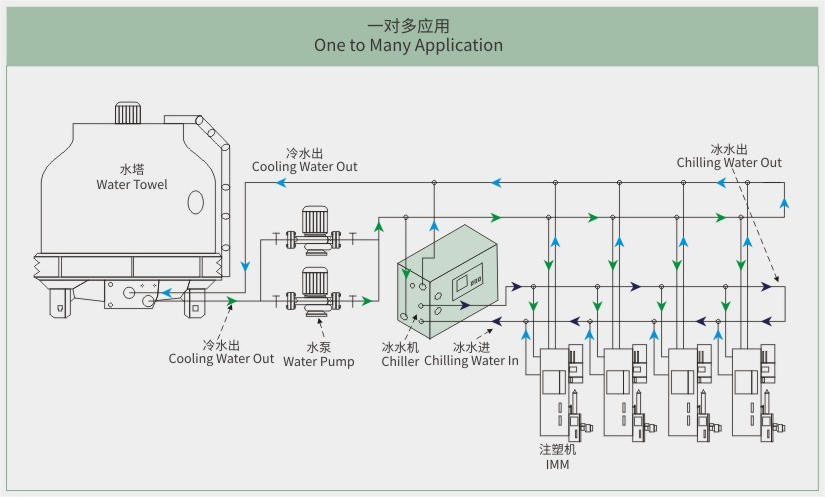 一对多应用
One to Many Application

水塔
Water Towel

冷水出
Cooling Water Out

冰水出
Chilling Water Out

冷水出
Cooling Water Out

水泵
Water Pump

冰水机
Chiller

冰水进
Chilling Water In

注塑机
IMM