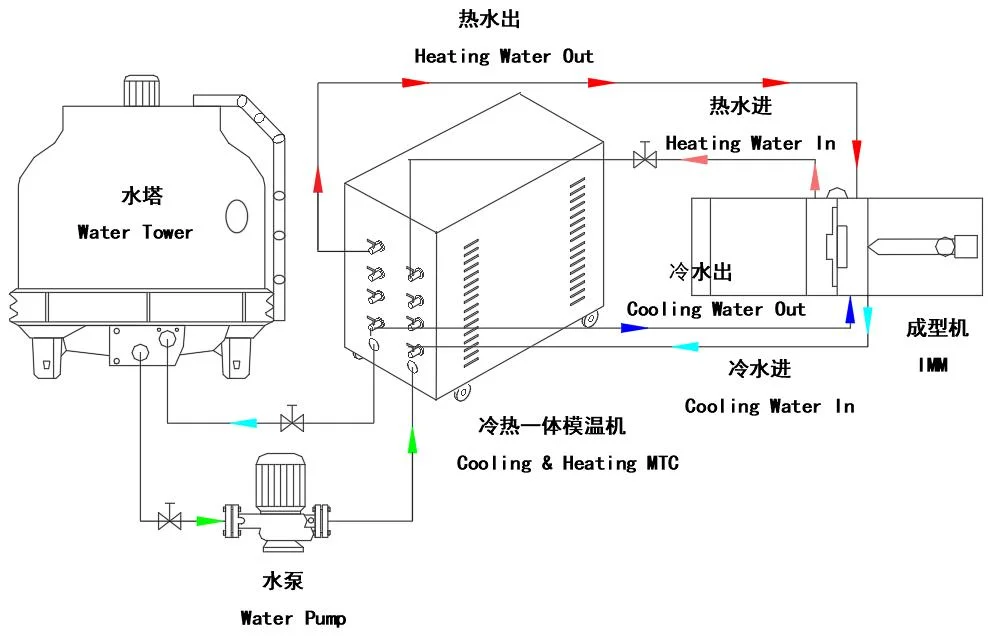 热水出

Heating Water Out

热水进

Heating Water In

水塔

Water Tower

冷水出

Cooling Water Out

成型机

IMM

冷水进

Cooling Water In

冷热一体模温机

Cooling & Heating MTC

水泵

Water Pump