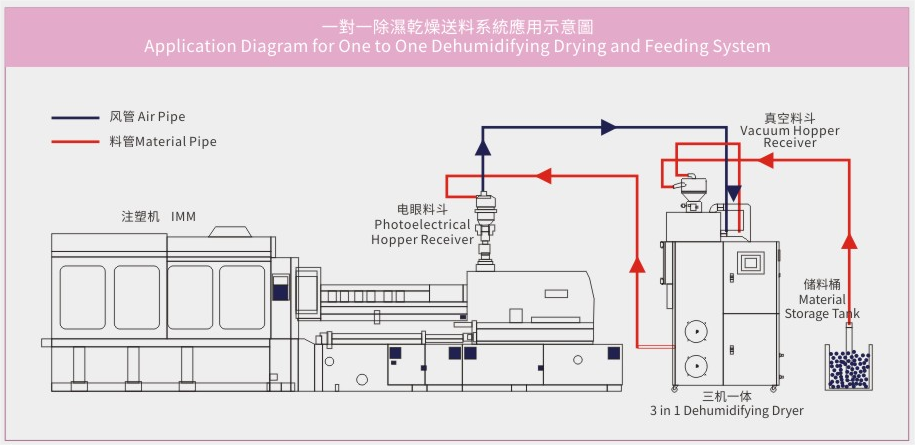 一對一除濕乾燥送料系統應用示意圖
Application Diagram for One to One Dehumidifying Drying and Feeding System

风管 Air Pipe
料管Material Pipe

注塑机 IMM

电眼料斗
Photoelectrical
Hopper Receiver

真空料斗
Vacuum Hopper
Receiver

储料桶
Material
Storage Tank

三机一体
3 in 1 Dehumidifying Dryer